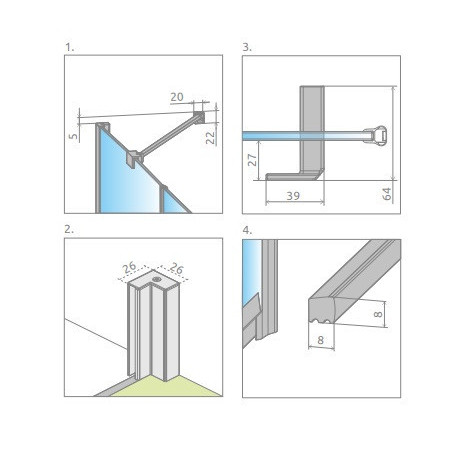 1.

20

5

22

3.

27

39

64

2.

26

26

4.

8

8