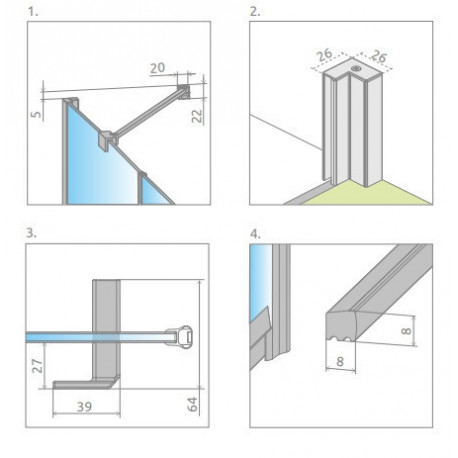 1.

20

5

22

2.

26

26

3.

27

39

64

4.

8

8