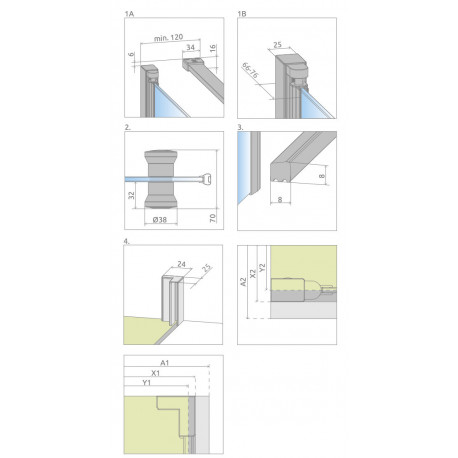 1A

min. 120

34

6

16

1B

25

66-76

2.

32

Ø38

70

3.

8

8

4.

24

25

A2

X2

Y2

A1

X1

Y1