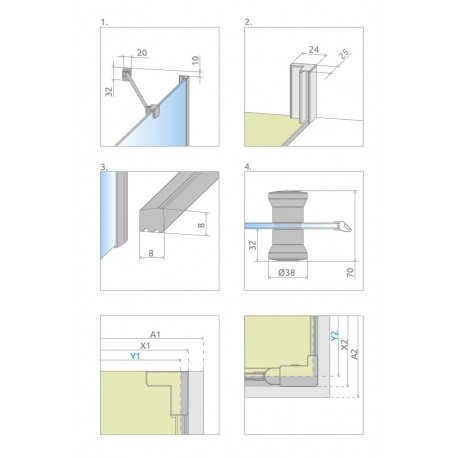 1.

20

10

32

2.

24

25

3.

8

8

4.

32

Ø38

70

A1

X1

Y1

Y2

X2

A2