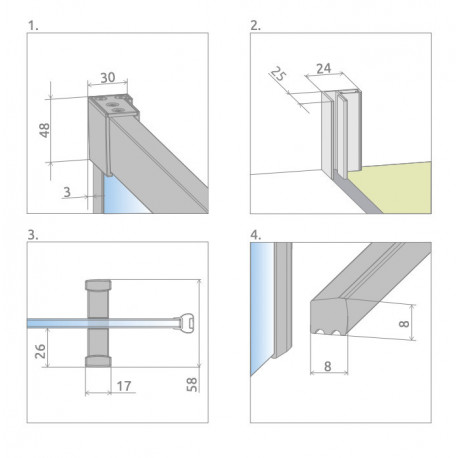 1.

30

48

3

2.

25

24

3.

26

17

58

4.

8

8