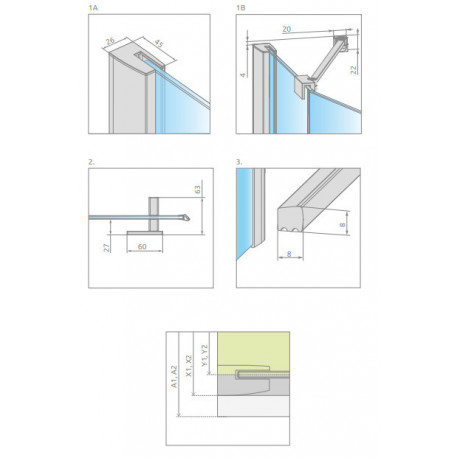 1A

26

45

1B

20

4

22

2.

63

27

60

3.

8

8

A1, A2

X1, X2

Y1, Y2