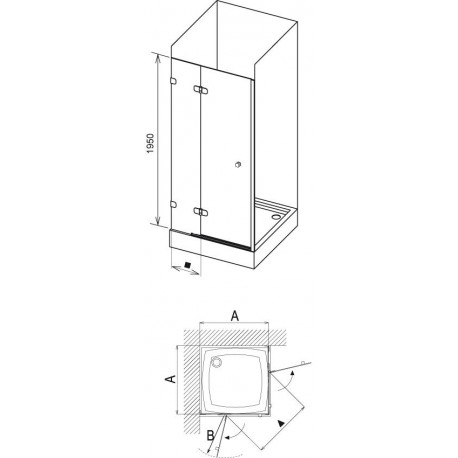 1950

A

A

B