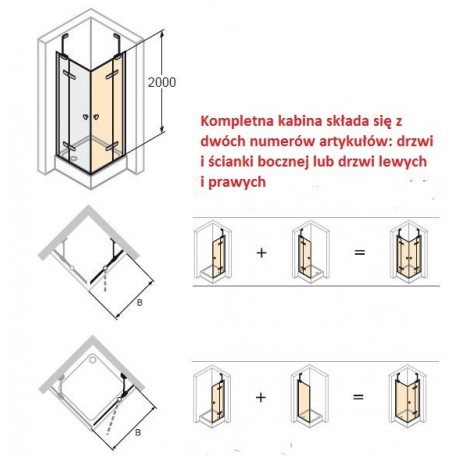 2000

Kompletna kabina składa się z dwóch numerów artykułów: drzwi i ścianki bocznej lub drzwi lewych i prawych

B

+ =

B

+ =