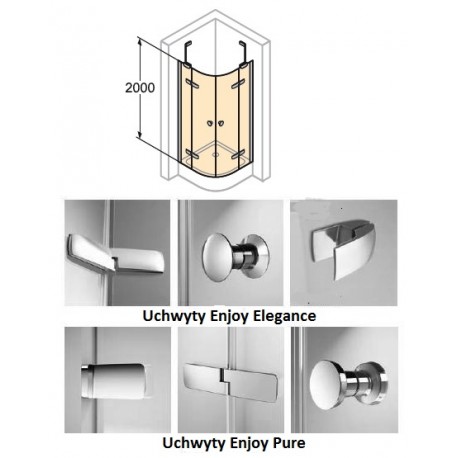 2000

Uchwyty Enjoy Elegance

Uchwyty Enjoy Pure